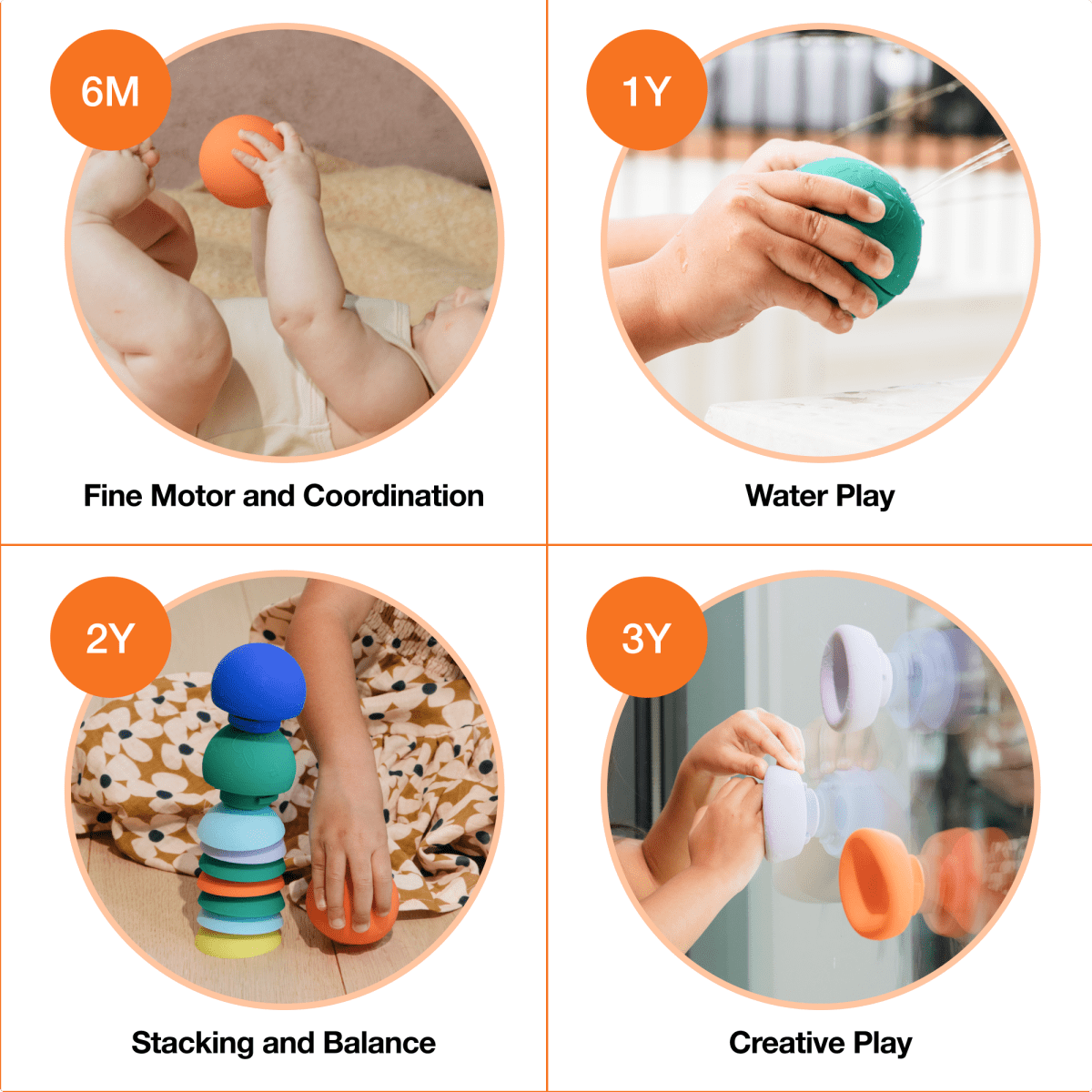 6M

Fine Motor and Coordination

1Y

Water Play

2Y

Stacking and Balance

3Y

Creative Play